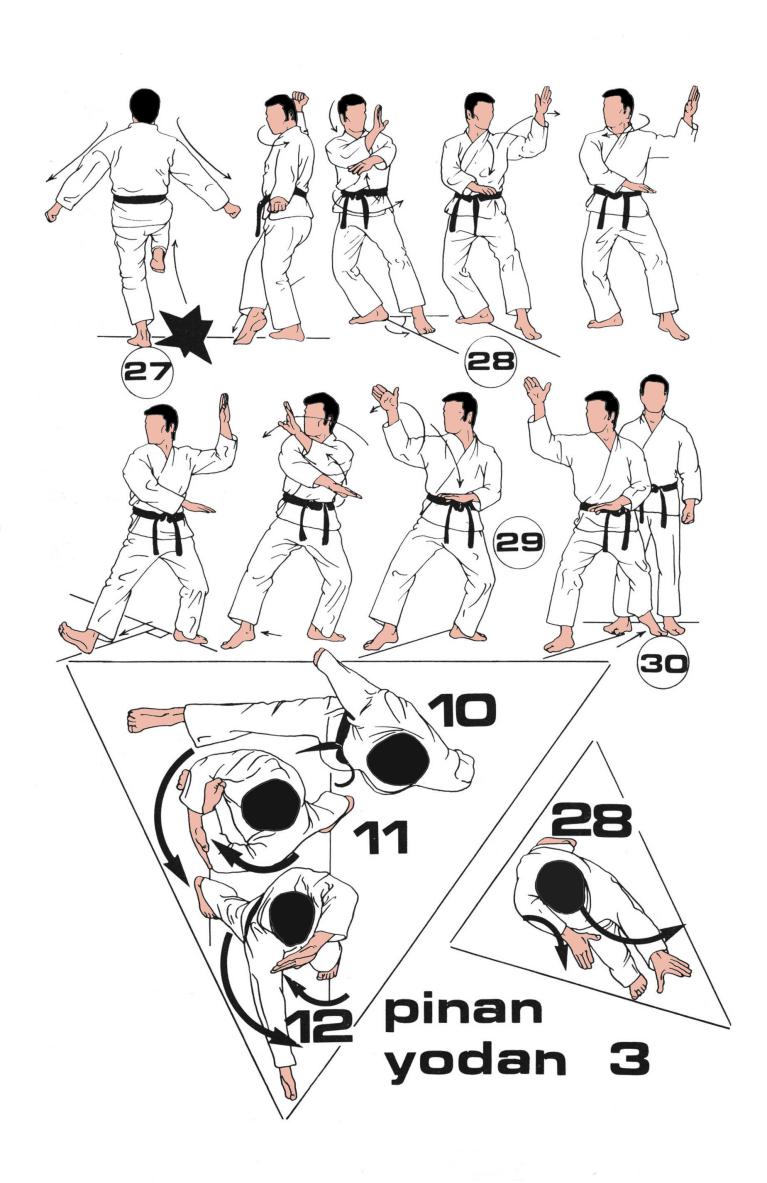 27

28

29

30

10

11

12

28

pinan
yodan 3