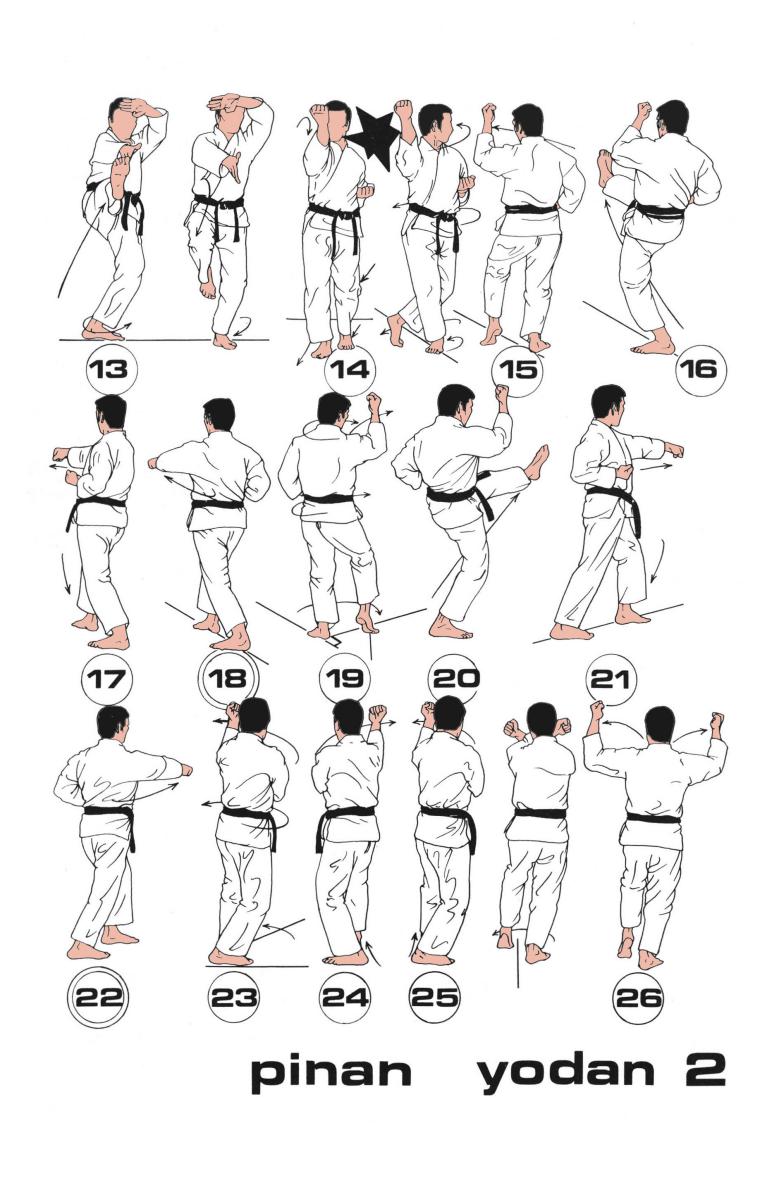 13
14
15
16
17
18
19
20
21
22
23
24
25
26

pinan yodan 2