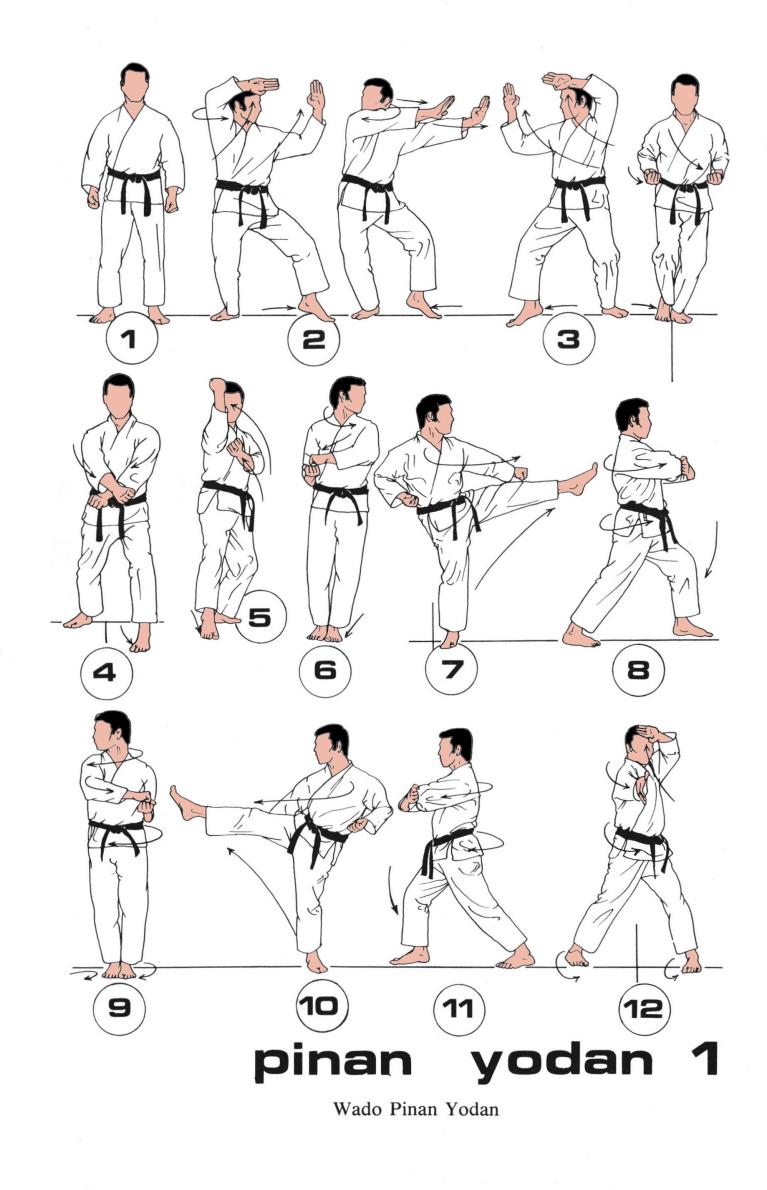 1
2
3
4
5
6
7
8
9
10
11
12
pinan yodan 1
Wado Pinan Yodan