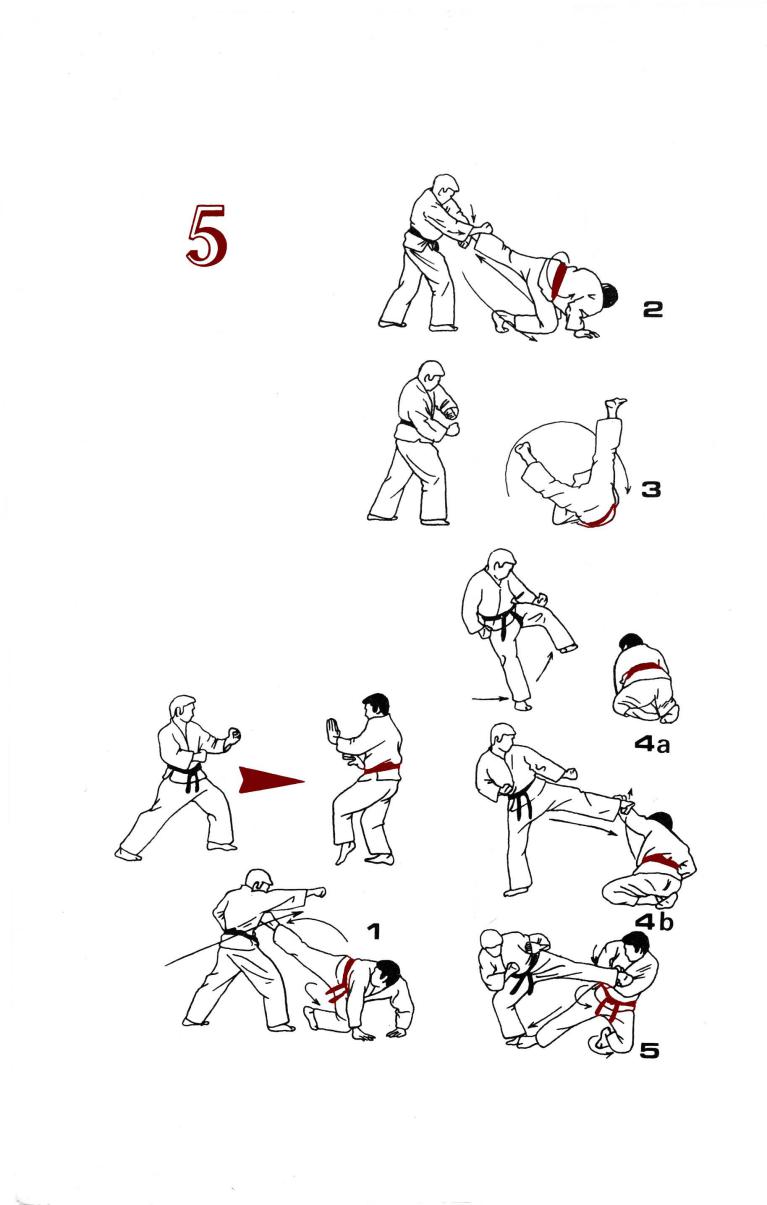 5

2

3

4a

4b

1

5