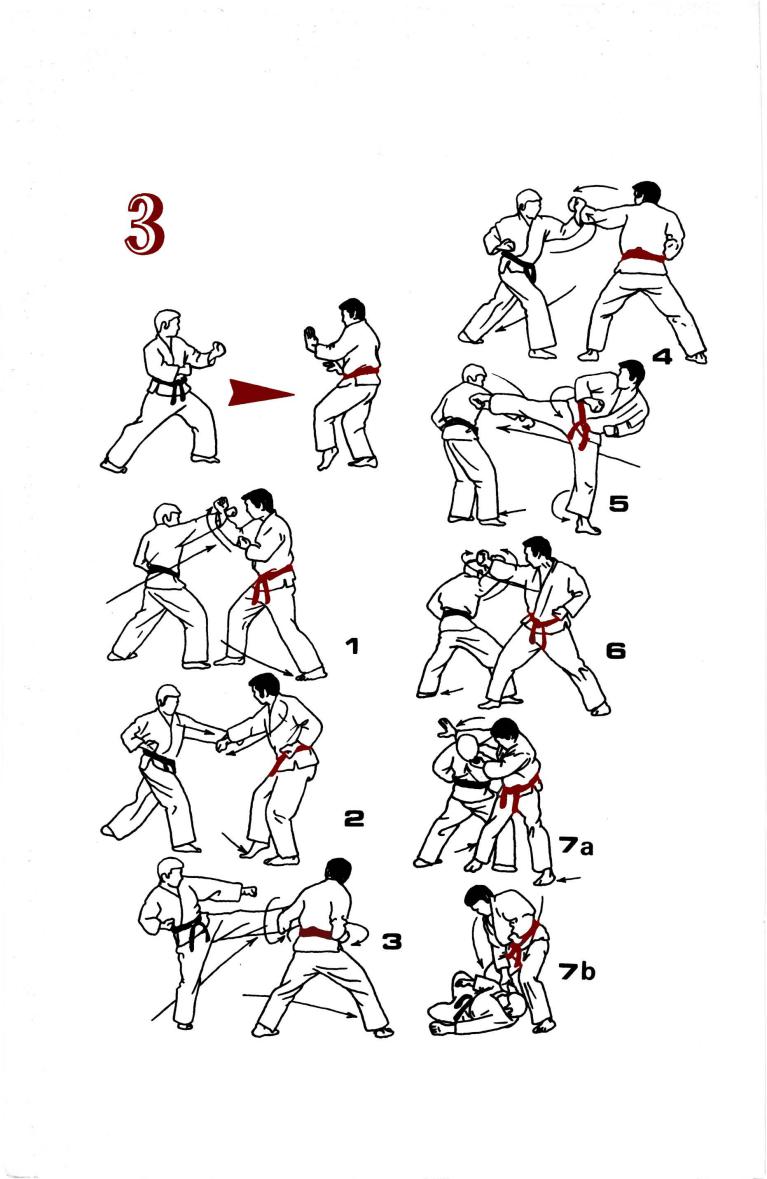 3

1

2

3

4

5

6

7a

7b